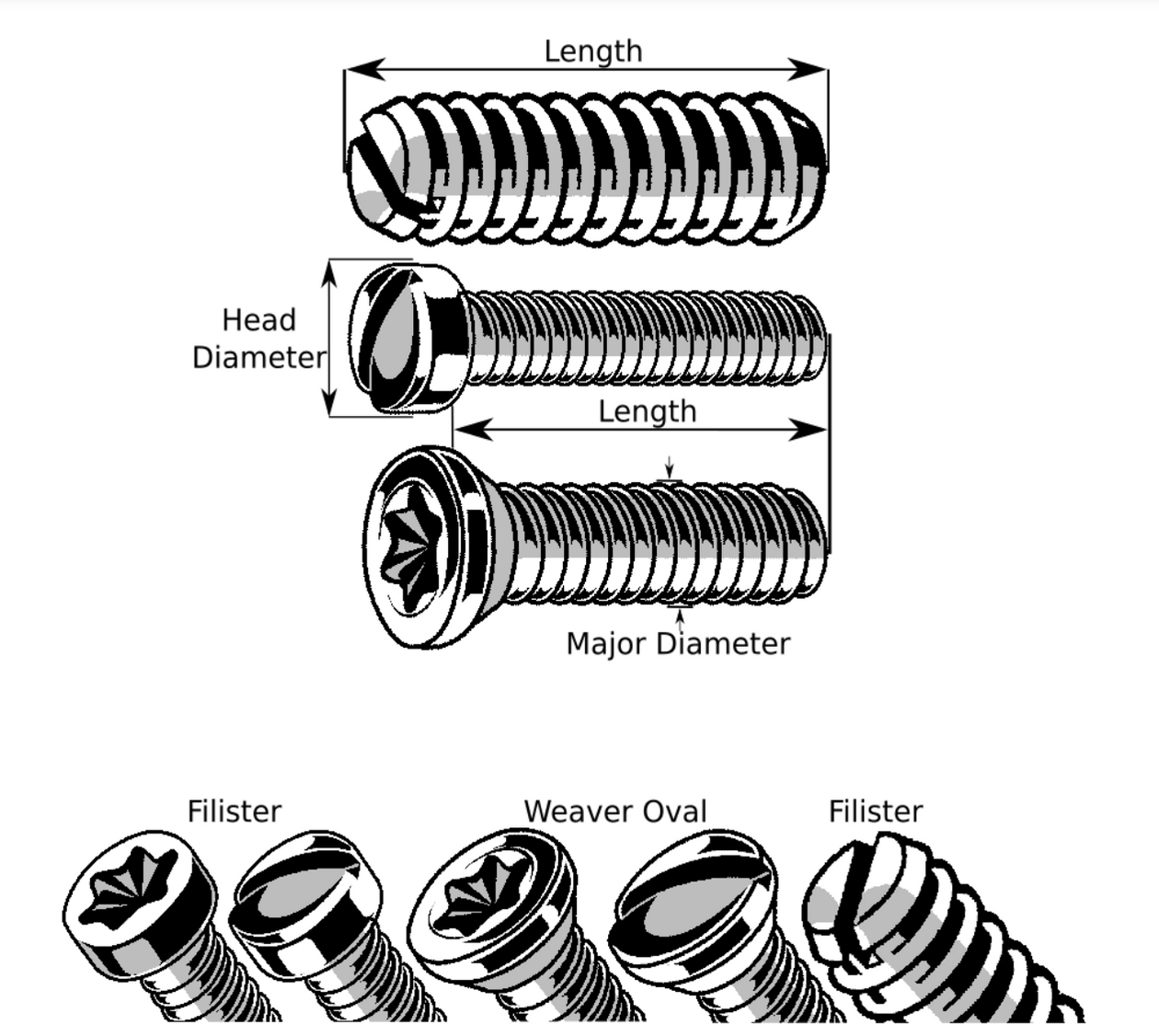 Length

Head Diameter

Length

Major Diameter

Filister

Weaver Oval

Filister